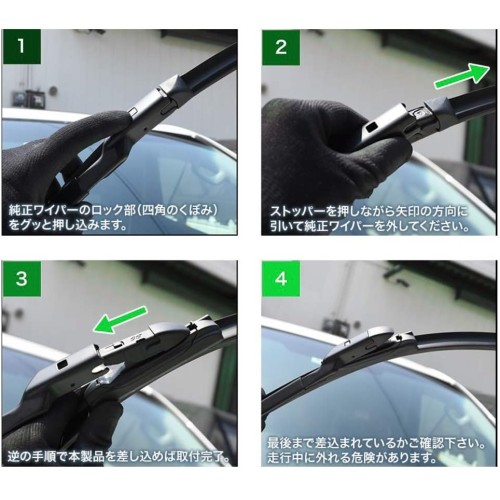 1

純正ワイパーのロック部(四角のくぼみ)をグッと押し込みます。

2

ストッパーを押しながら矢印の方向に引いて純正ワイパーを外してください。

3

逆の手順で本製品を差し込めば取付完了。

4

最後まで差込まれているかご確認下さい。走行中に外れる危険があります。